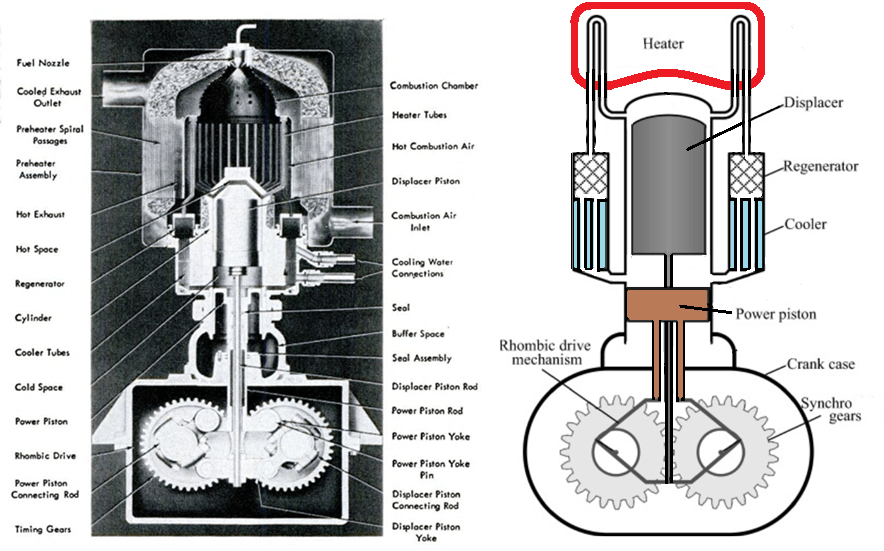 Fuel Nozzle
Cooled Exhaust Outlet
Preheater Spiral Passages
Preheater Assembly
Hot Exhaust
Hot Space
Regenerator
Cylinder
Cooler Tubes
Cold Space
Power Piston
Rhombic Drive
Power Piston Connecting Rod
Timing Gears

Combustion Chamber
Heater Tubes
Hot Combustion Air
Displacer Piston
Combustion Air Inlet
Cooling Water Connections
Seal
Buffer Space
Seal Assembly
Displacer Piston Rod
Power Piston Rod
Power Piston Yoke
Power Piston Yoke Pin
Displacer Piston Connecting Rod
Displacer Piston Yoke

Heater
Displacer
Regenerator
Cooler
Power piston
Rhombic drive mechanism
Crank case
Synchro gears